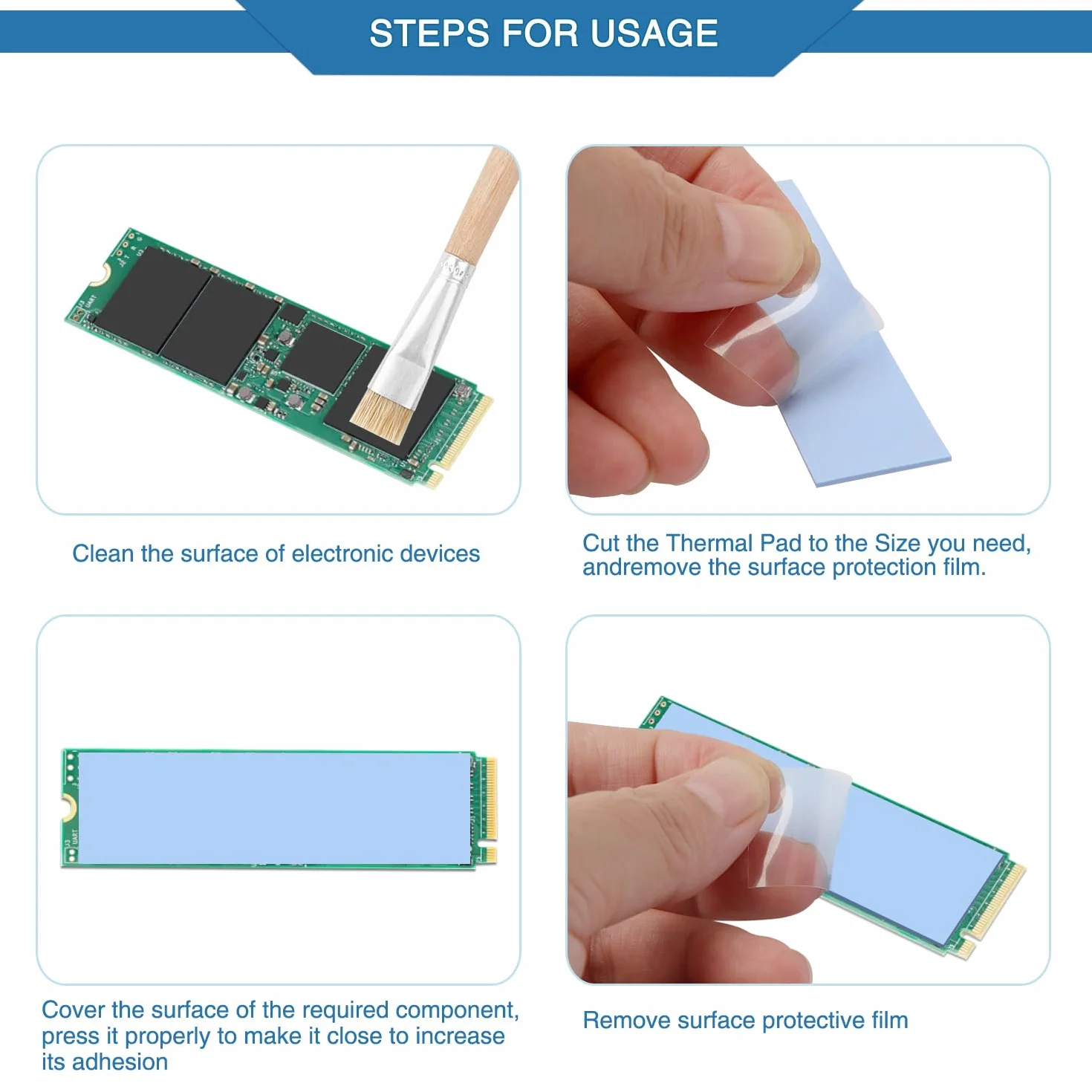 STEPS FOR USAGE

Clean the surface of electronic devices

Cut the Thermal Pad to the Size you need, andremove the surface protection film.

Cover the surface of the required component, press it properly to make it close to increase its adhesion

Remove surface protective film